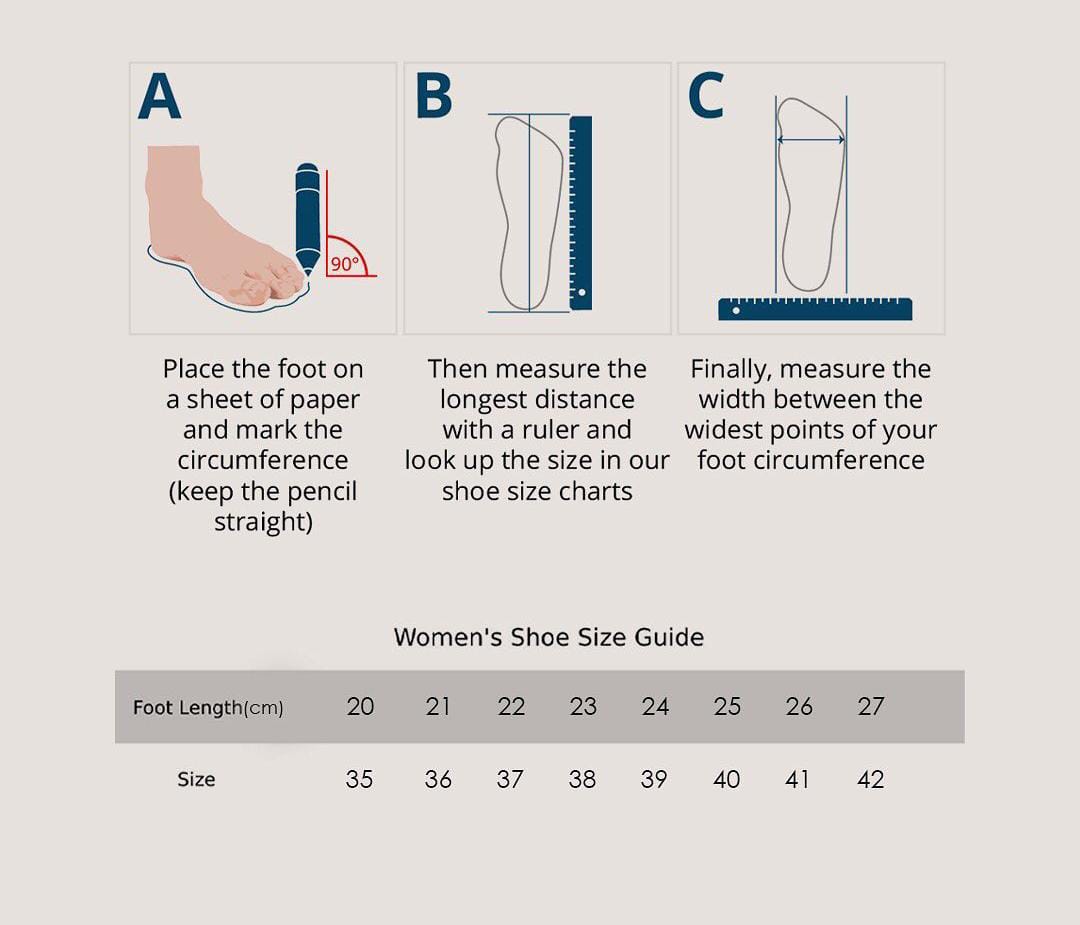 A

90°

Place the foot on a sheet of paper and mark the circumference (keep the pencil straight)

B

Then measure the longest distance with a ruler and look up the size in our shoe size charts

C

Finally, measure the width between the widest points of your foot circumference

Women's Shoe Size Guide

| Foot Length(cm) | 20 | 21 | 22 | 23 | 24 | 25 | 26 | 27 |
|---|---|---|---|---|---|---|---|---|
| Size | 35 | 36 | 37 | 38 | 39 | 40 | 41 | 42 |